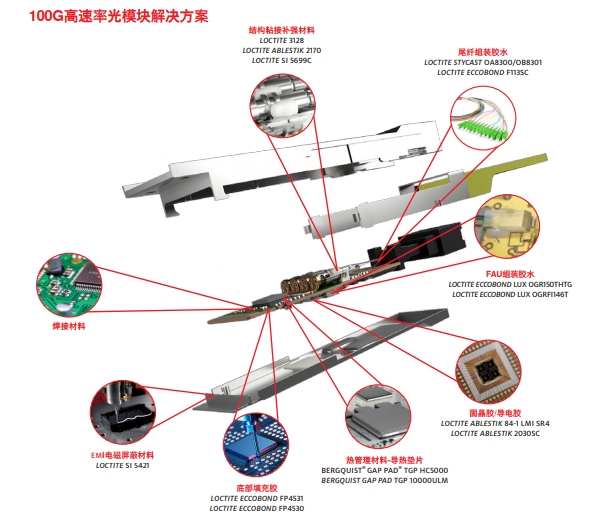 100G高速率光模块解决方案

结构粘接补强材料
LOCTITE 3128
LOCTITE ABLESTIK 2170
LOCTITE SI 5699C

尾纤组装胶水
LOCTITE STYCAST OA8300/OB8301
LOCTITE ECCOBOND F113SC

FAU组装胶水
LOCTITE ECCOBOND LUX OGR150THTG
LOCTITE ECCOBOND LUX OGRFI146T

焊接材料

固晶胶/导电胶
LOCTITE ABLESTIK 84-1 LMI SR4
LOCTITE ABLESTIK 2030SC

EMI电磁屏蔽材料
LOCTITE SI 5421

热管理材料-导热垫片
BERGQUIST® GAP PAD® TGP HC5000
BERGQUIST GAP PAD TGP 10000ULM

底部填充胶
LOCTITE ECCOBOND FP4531
LOCTITE ECCOBOND FP4530